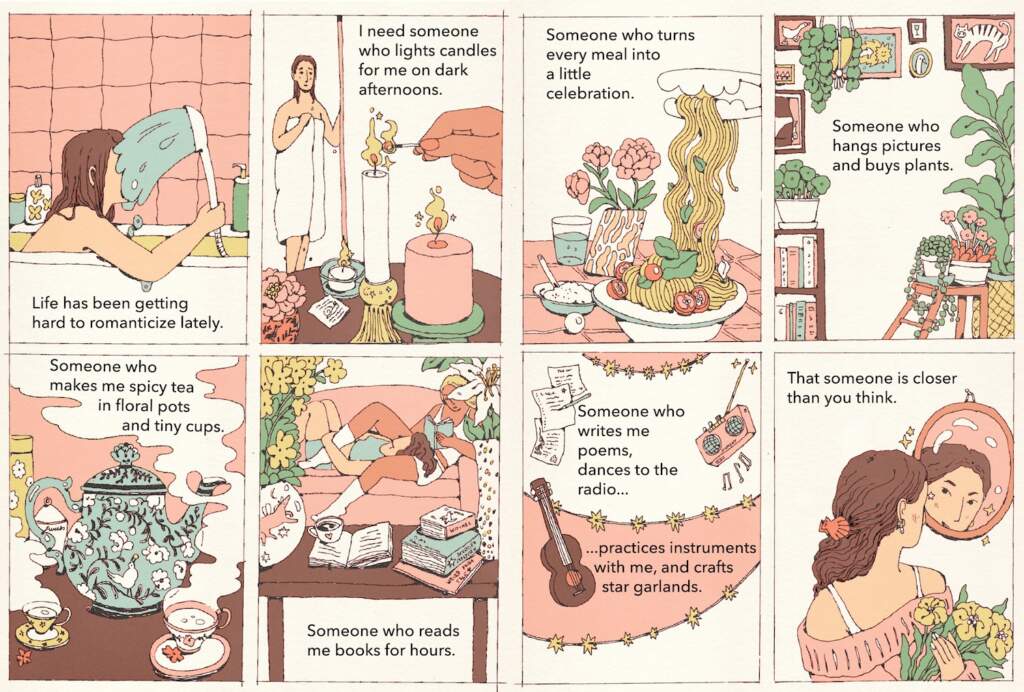 Life has been getting hard to romanticize lately.

I need someone who lights candles for me on dark afternoons.

Someone who turns every meal into a little celebration.

Someone who hangs pictures and buys plants.

Someone who makes me spicy tea in floral pots and tiny cups.

Someone who reads me books for hours.

Someone who writes me poems, dances to the radio...

...practices instruments with me, and crafts star garlands.

That someone is closer than you think.